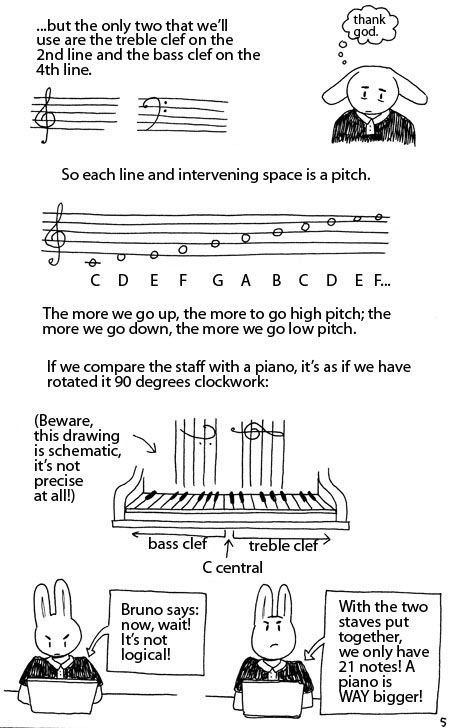 ...but the only two that we'll use are the treble clef on the 2nd line and the bass clef on the 4th line.

thank god.

So each line and intervening space is a pitch.

C D E F G A B C D E F...

The more we go up, the more to go high pitch; the more we go down, the more we go low pitch.

If we compare the staff with a piano, it's as if we have rotated it 90 degrees clockwork:

(Beware, this drawing is schematic, it's not precise at all!)

bass clef

treble clef

C central

Bruno says: now, wait! It's not logical!

With the two staves put together, we only have 21 notes! A piano is WAY bigger!

5